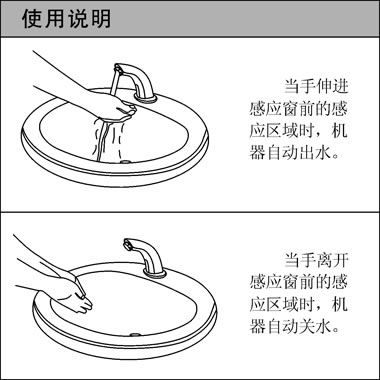 使用说明

当手伸进感应窗前的感应区域时，机器自动出水。

当手离开感应窗前的感应区域时，机器自动关水。