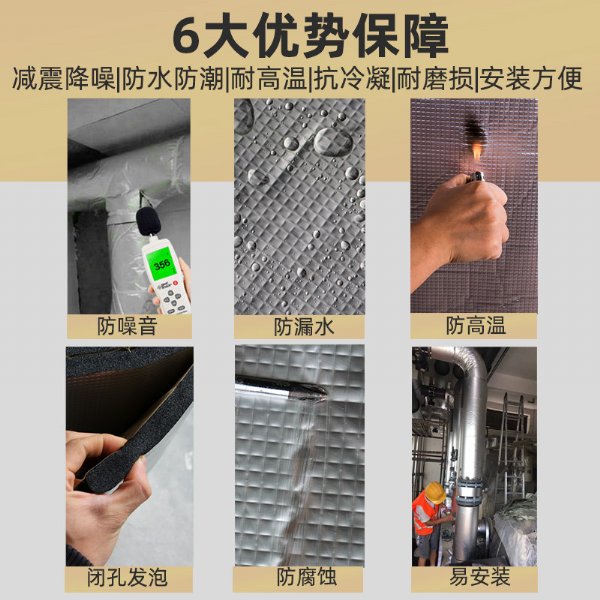 6大优势保障

减震降噪|防水防潮|耐高温|抗冷凝|耐磨损|安装方便

356

防噪音

防漏水

防高温

闭孔发泡

防腐蚀

易安装