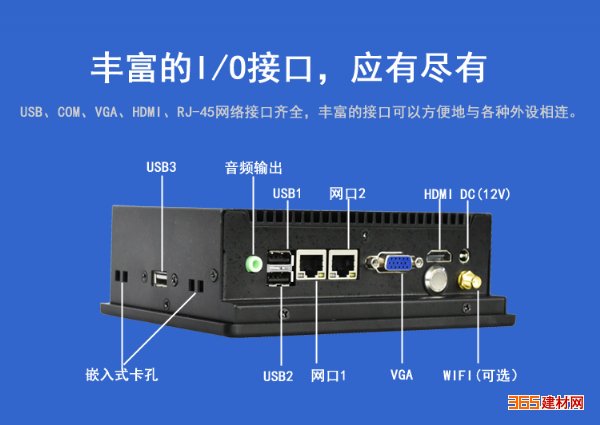 丰富的I/O接口，应有尽有

USB、COM、VGA、HDMI、RJ-45网络接口齐全，丰富的接口可以方便地与各种外设相连。

USB3

音频输出

USB1

网口2

HDMI

DC(12V)

嵌入式卡孔

USB2

网口1

VGA

WIFI(可选)

365建材网