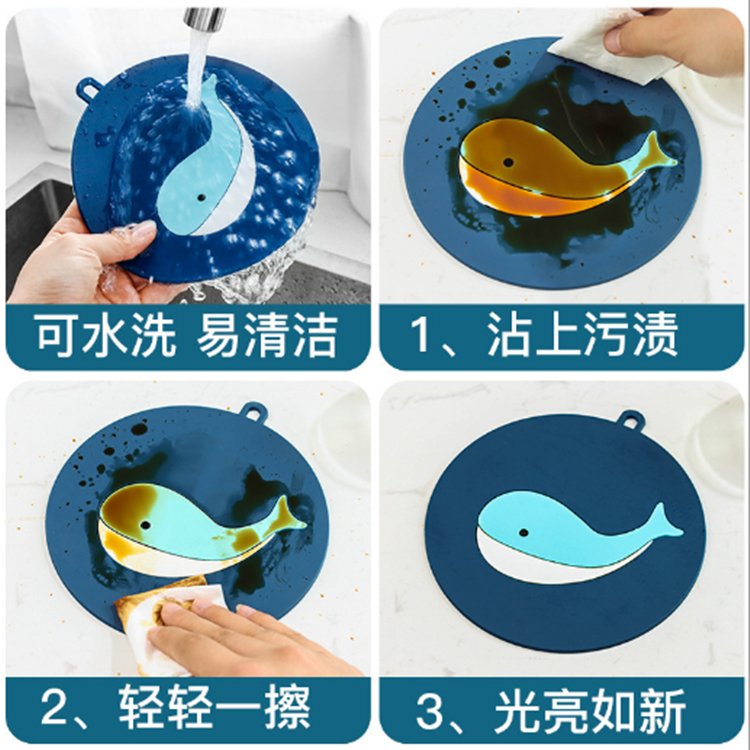 可水洗 易清洁

1、沾上污渍

2、轻轻一擦

3、光亮如新