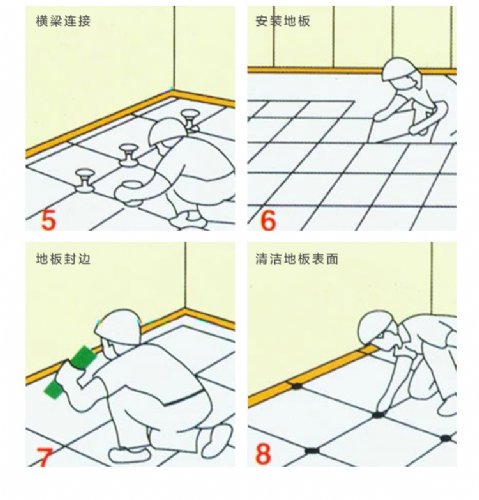 横梁连接

5

安装地板

6

地板封边

7

清洁地板表面

8