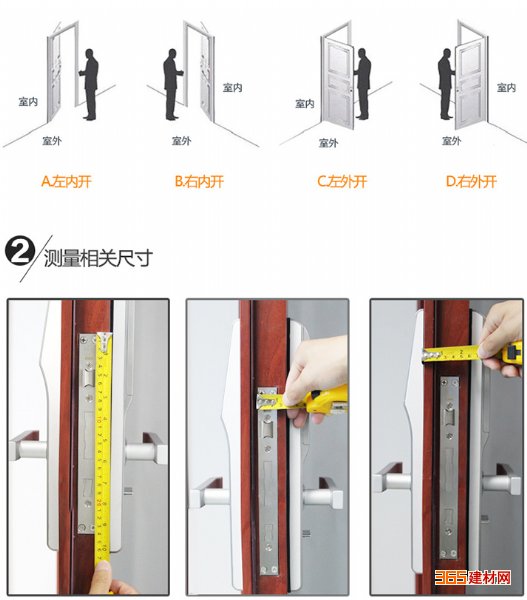 室内
室外
A.左内开

室内
室外
B.右内开

室内
室外
C.左外开

室内
室外
D.右外开

2 测量相关尺寸

365建材网