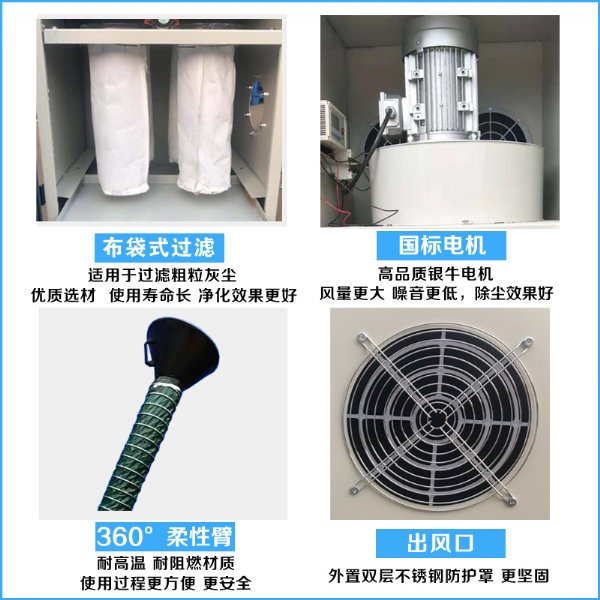 布袋式过滤
适用于过滤粗粒灰尘
优质选材 使用寿命长 净化效果更好

国标电机
高品质银牛电机
风量更大 噪音更低，除尘效果好

360° 柔性臂
耐高温 耐阻燃材质
使用过程更方便 更安全

出风口
外置双层不锈钢防护罩 更坚固