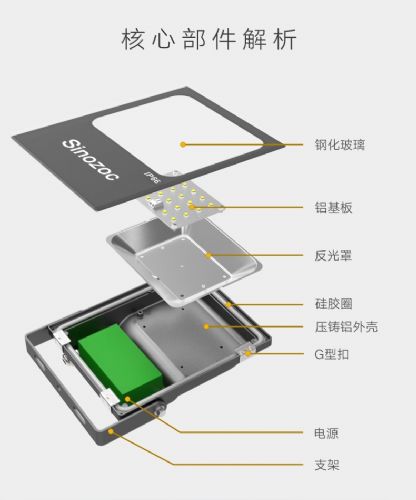 核心部件解析

Sinozoc
IP66

钢化玻璃
铝基板
反光罩
硅胶圈
压铸铝外壳
G型扣
电源
支架