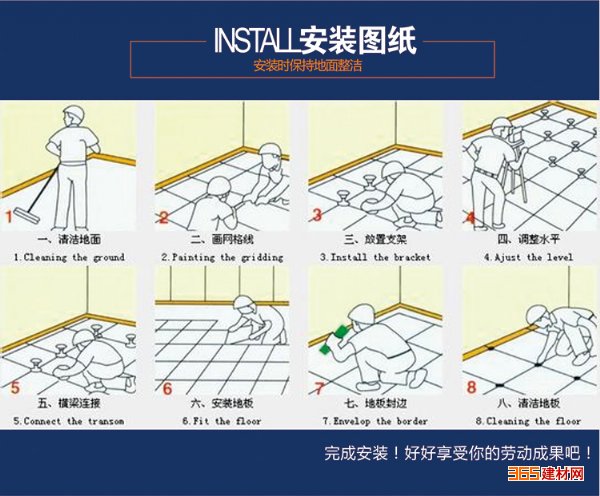 INSTALL安装图纸
安装时保持地面整洁

1
一、清洁地面
1.Cleaning the ground

2
二、画网格线
2.Painting the gridding

3
三、放置支架
3.Install the bracket

4
四、调整水平
4.Ajust the level

5
五、横梁连接
5.Connect the transom

6
六、安装地板
6.Fit the floor

7
七、地板封边
7.Envelop the border

8
八、清洁地板
8.Cleaning the floor

完成安装！好好享受你的劳动成果吧！
365建材网