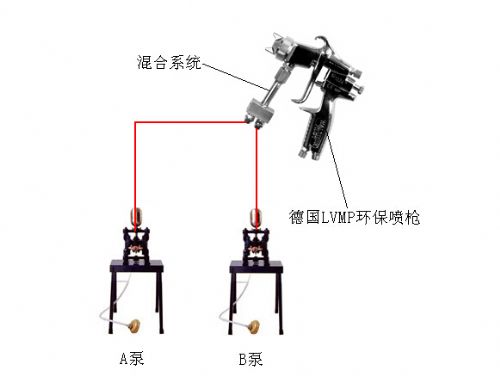 混合系统

德国LVMP环保喷枪

A泵

B泵